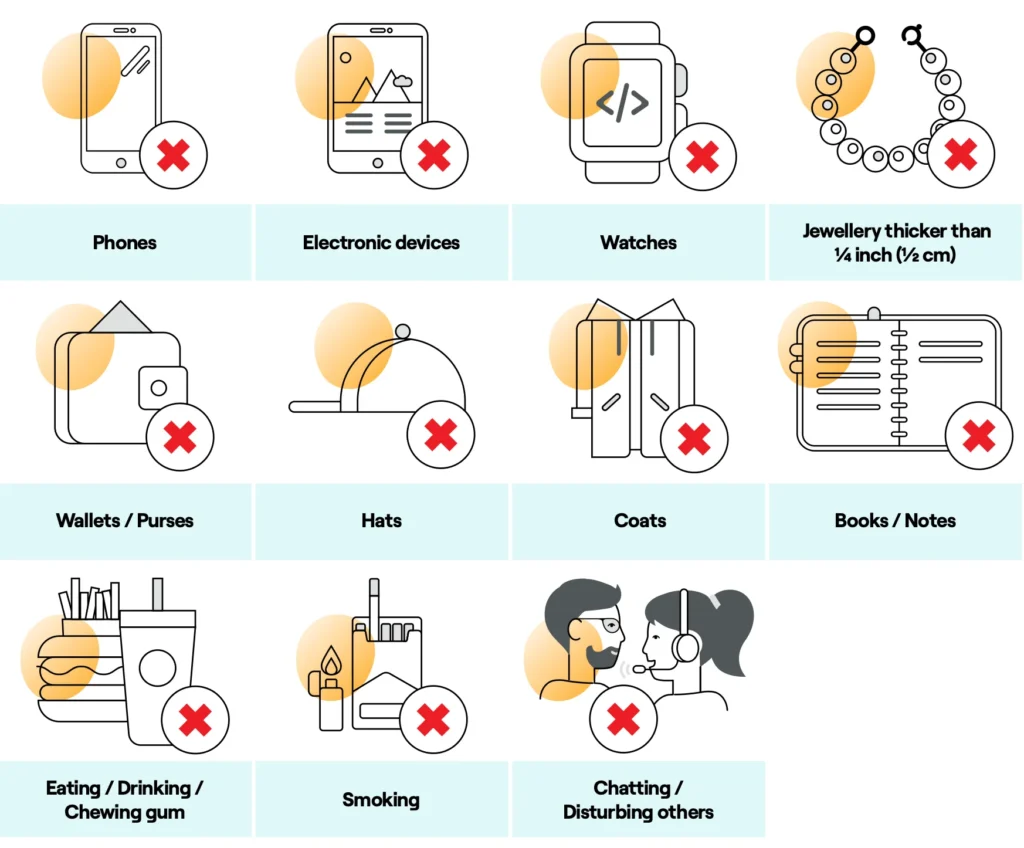 Phones

Electronic devices

Watches

Jewellery thicker than ¼ inch (½ cm)

Wallets / Purses

Hats

Coats

Books / Notes

Eating / Drinking / Chewing gum

Smoking

Chatting / Disturbing others